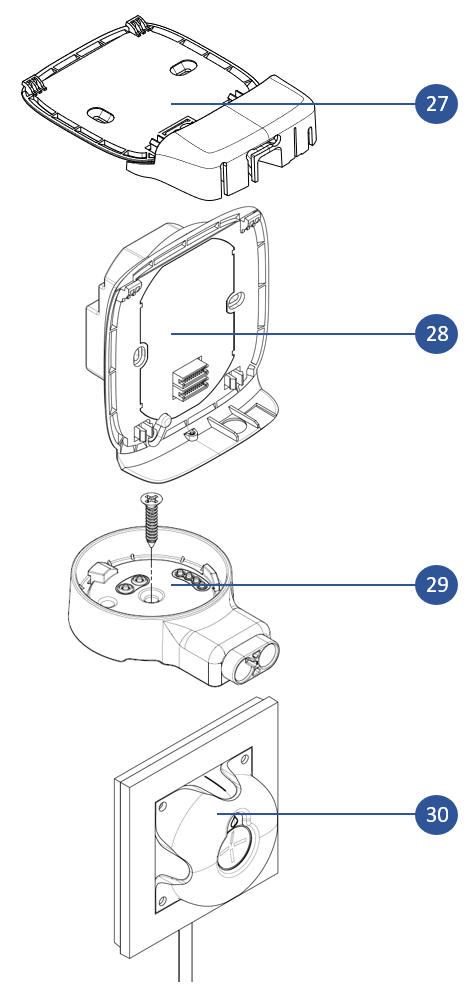 27

28

29

30